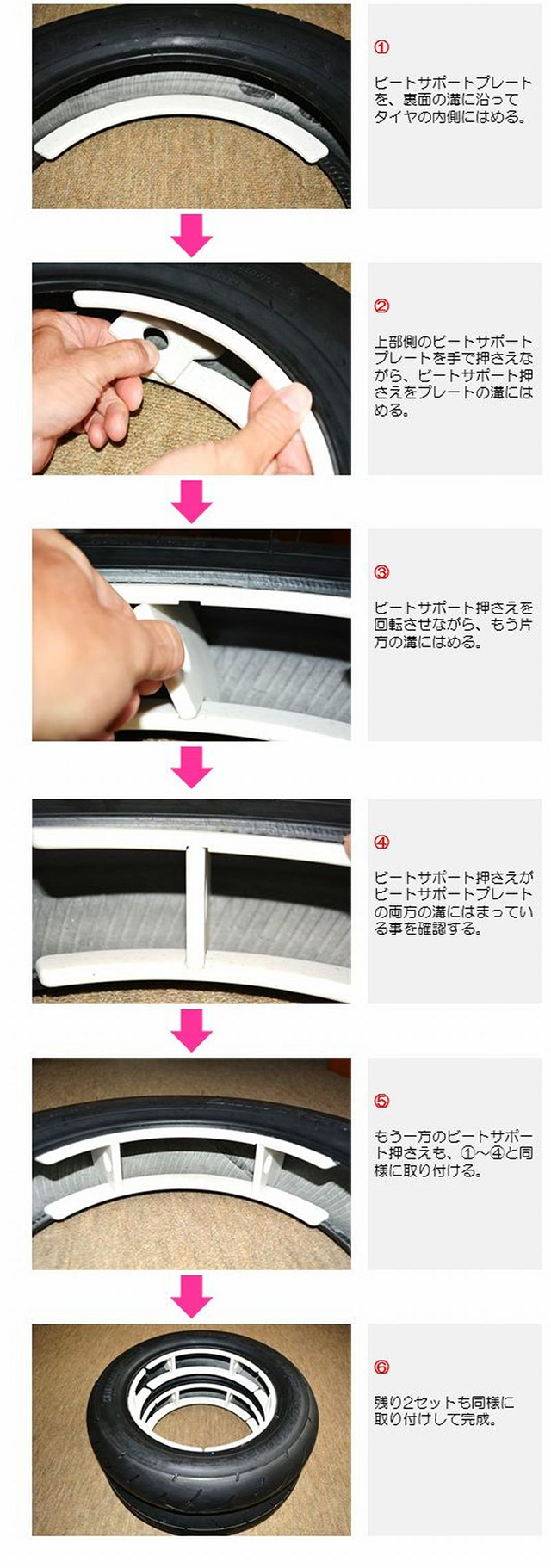 ①

ビートサポートプレートを、裏面の溝に沿ってタイヤの内側にはめる。

②

上部側のビートサポートプレートを手で押さえながら、ビートサポート押さえをプレートの溝にはめる。

③

ビートサポート押さえを回転させながら、もう片方の溝にはめる。

④

ビートサポート押さえがビートサポートプレートの両方の溝にはまっている事を確認する。

⑤

もう一方のビートサポート押さえも、①～④と同様に取り付ける。

⑥

残り2セットも同様に取り付けして完成。